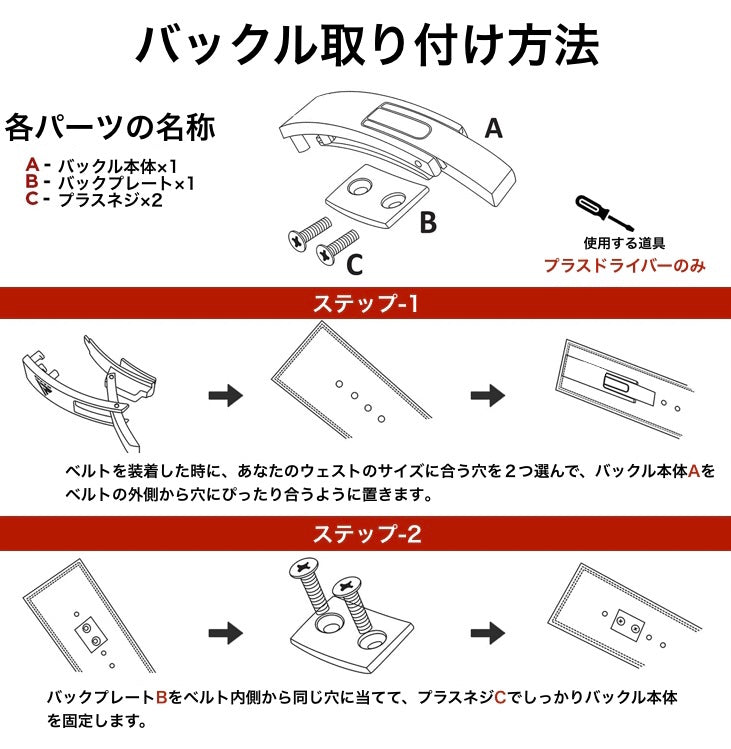 バックル取り付け方法

各パーツの名称

A - バックル本体×1
B - バックプレート×1
C - プラスネジ×2

A

B

C

使用する道具
プラスドライバーのみ

ステップ-1

ベルトを装着した時に、あなたのウェストのサイズに合う穴を２つ選んで、バックル本体Aをベルトの外側から穴にぴったり合うように置きます。

ステップ-2

バックプレートBをベルト内側から同じ穴に当てて、プラスネジCでしっかりバックル本体を固定します。