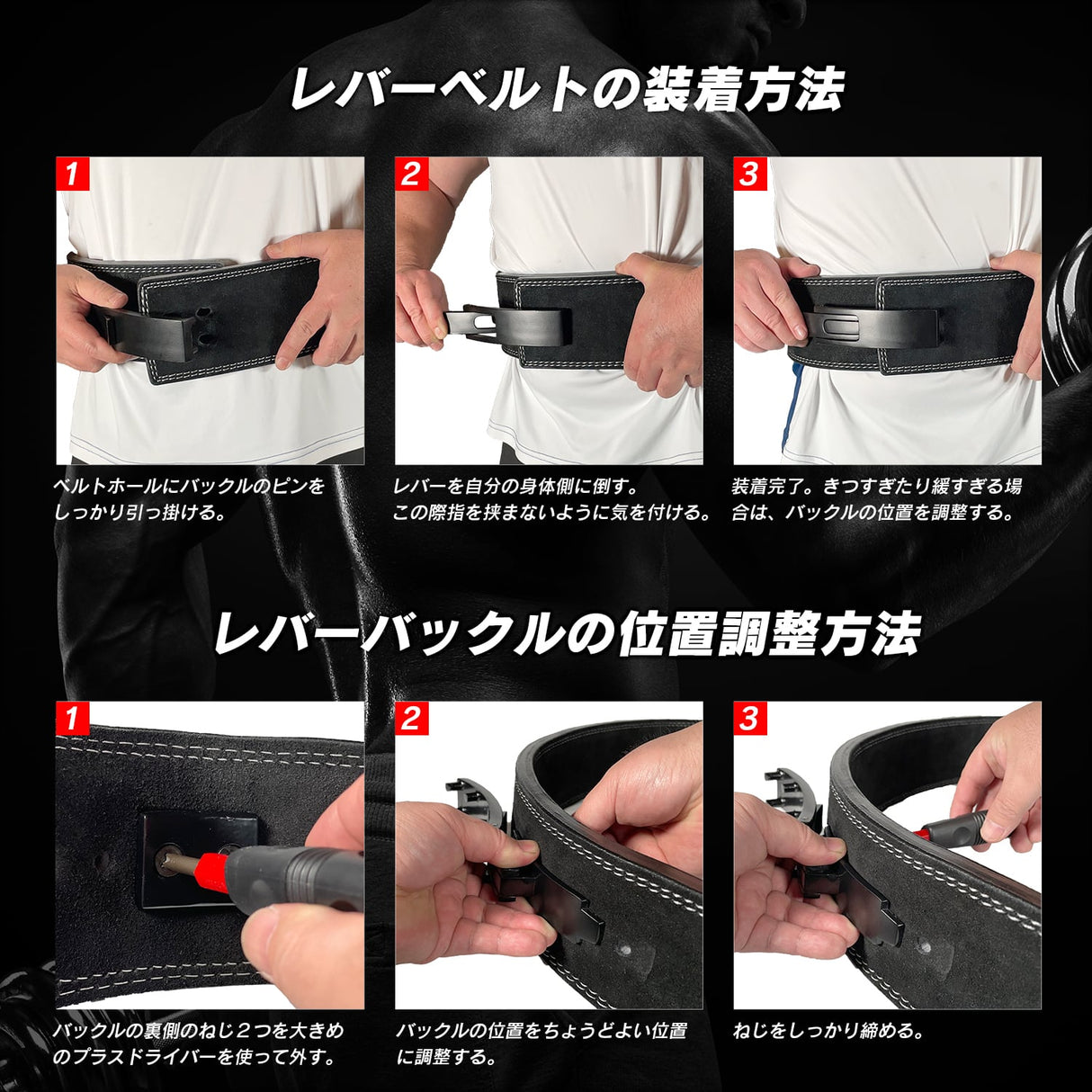 レバーベルトの装着方法

1

ベルトホールにバックルのピンをしっかり引っ掛ける。

2

レバーを自分の身体側に倒す。この際指を挟まないように気を付ける。

3

装着完了。きつすぎたり緩すぎる場合は、バックルの位置を調整する。

レバーバックルの位置調整方法

1

バックルの裏側のねじ２つを大きめのプラスドライバーを使って外す。

2

バックルの位置をちょうどよい位置に調整する。

3

ねじをしっかり締める。